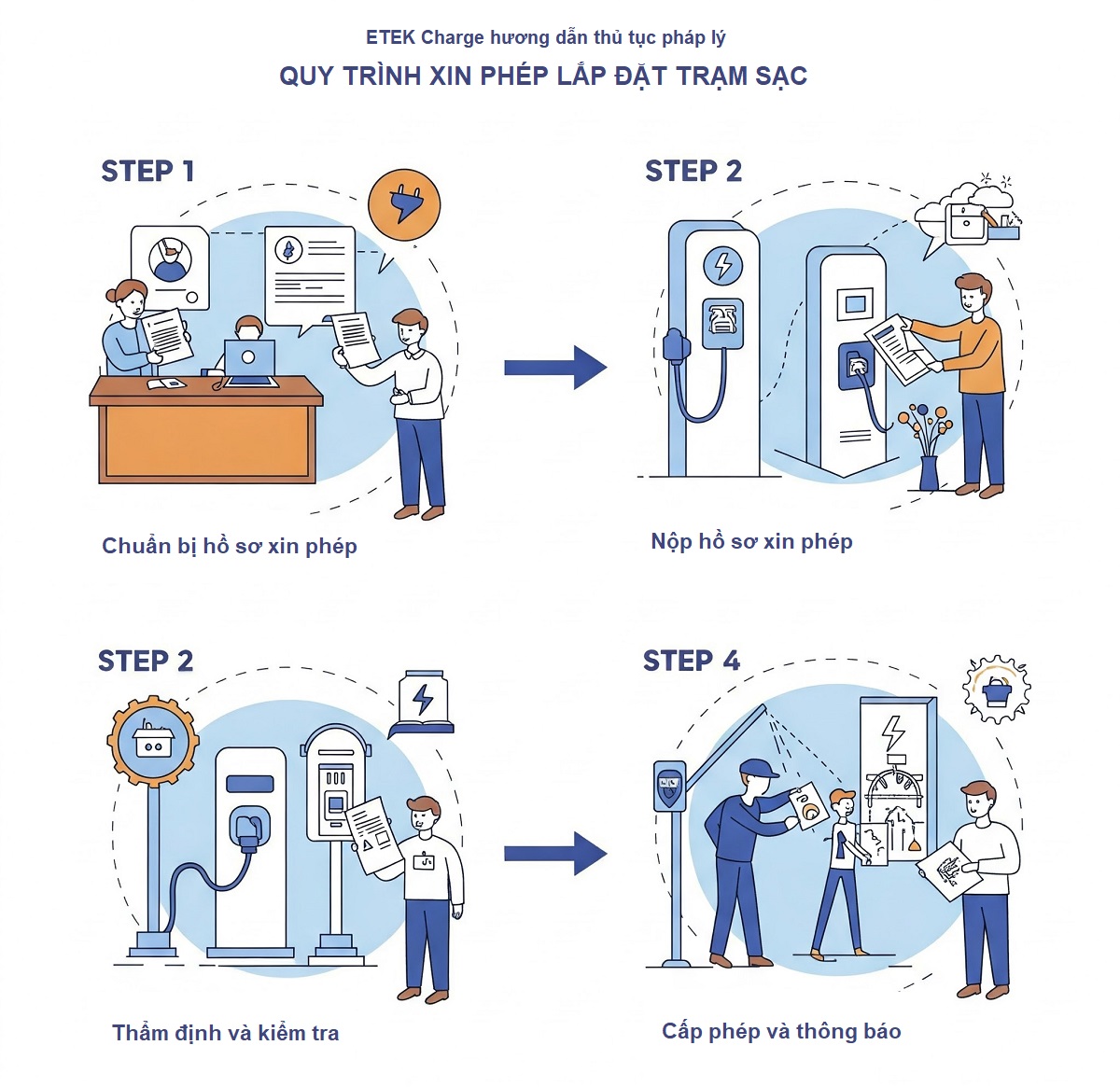 ETEK Charge hương dẫn thủ tục pháp lý

QUY TRÌNH XIN PHÉP LẮP ĐẶT TRẠM SẠC

STEP 1

Chuẩn bị hồ sơ xin phép

STEP 2

Nộp hồ sơ xin phép

STEP 2

Thẩm định và kiểm tra

STEP 4

Cấp phép và thông báo